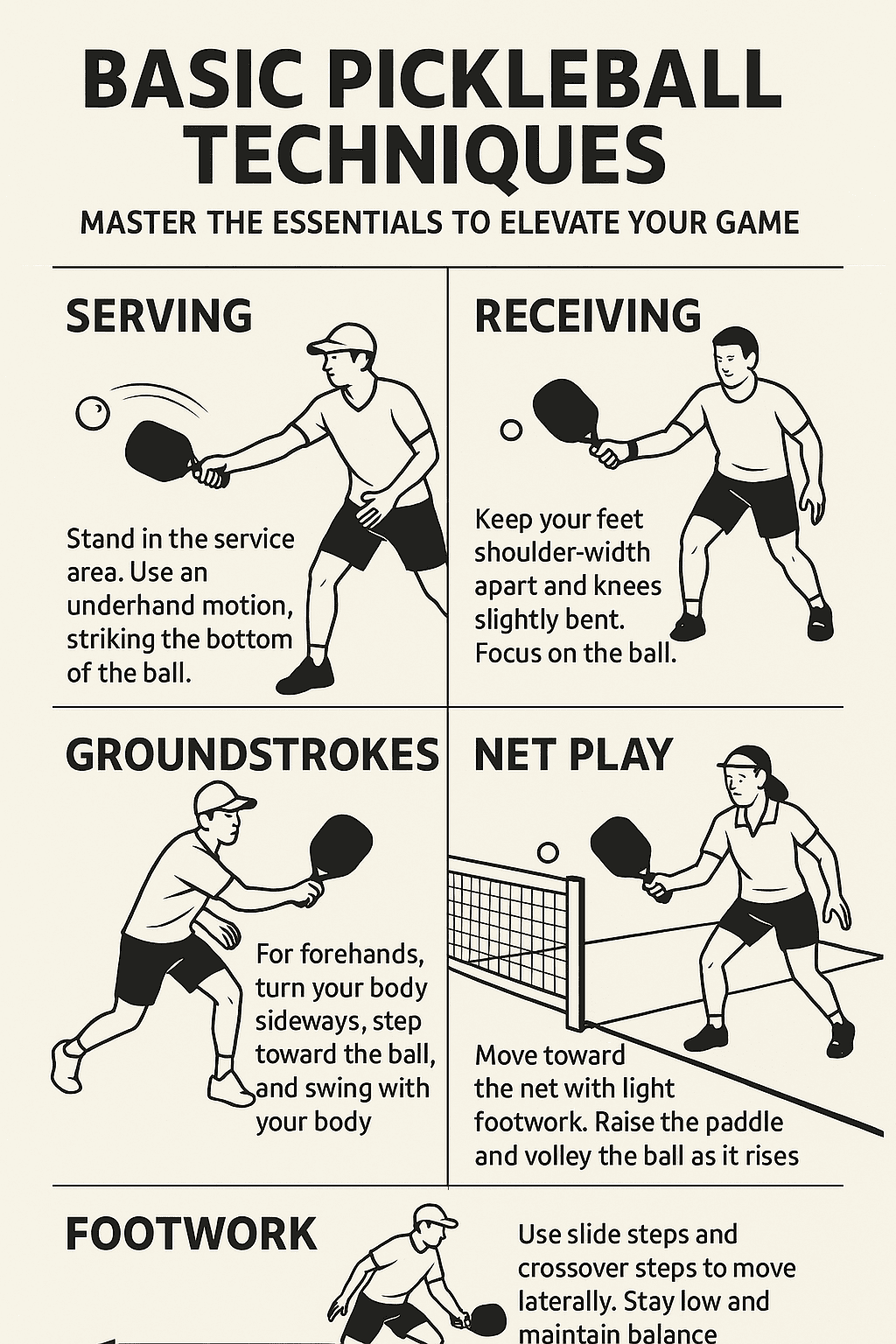 BASIC PICKLEBALL TECHNIQUES

MASTER THE ESSENTIALS TO ELEVATE YOUR GAME

SERVING

Stand in the service area. Use an underhand motion, striking the bottom of the ball.

RECEIVING

Keep your feet shoulder-width apart and knees slightly bent. Focus on the ball.

GROUNDSTROKES

For forehands, turn your body sideways, step toward the ball, and swing with your body

NET PLAY

Move toward the net with light footwork. Raise the paddle and volley the ball as it rises

FOOTWORK

Use slide steps and crossover steps to move laterally. Stay low and maintain balance