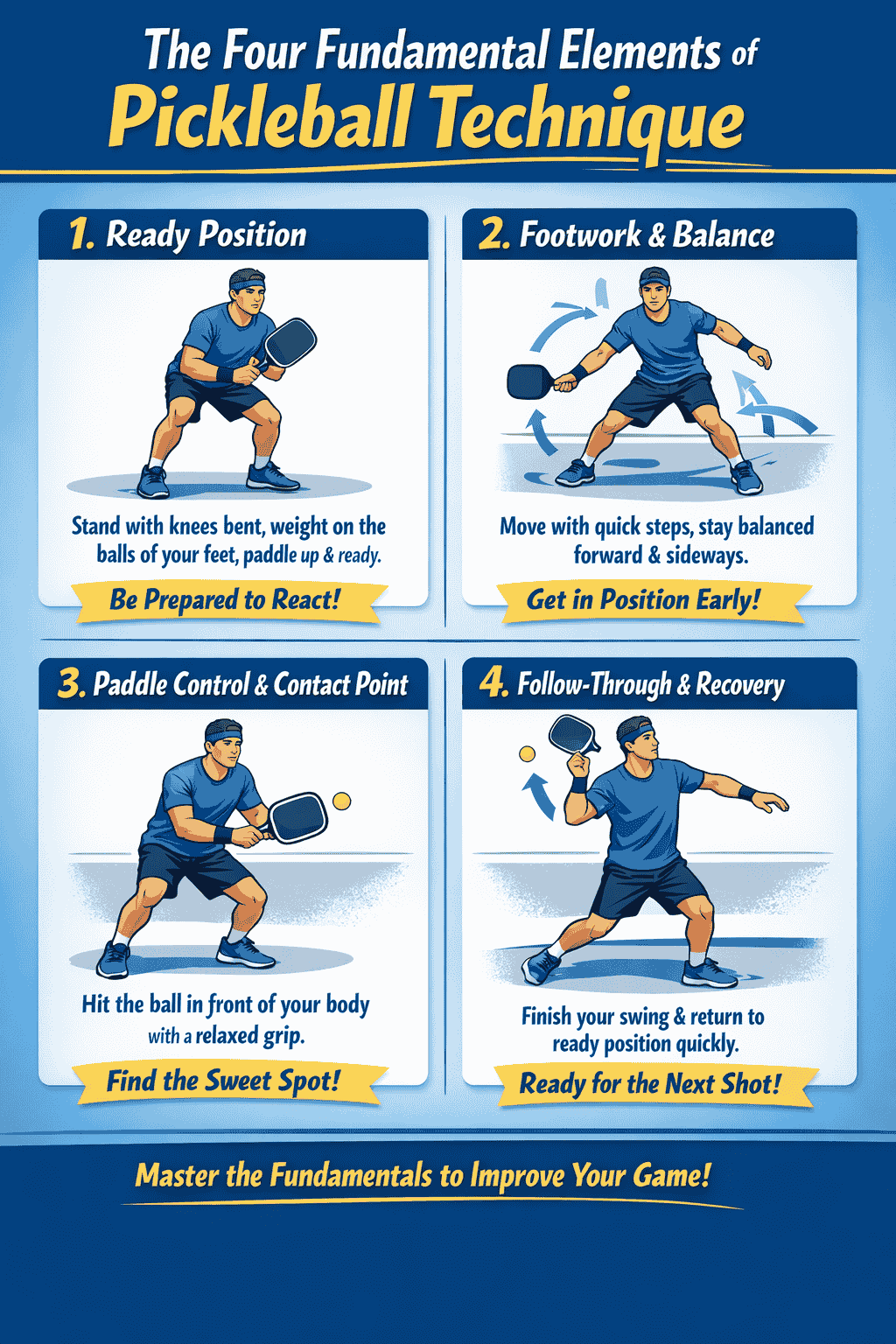 The Four Fundamental Elements of
Pickleball Technique

1. Ready Position

Stand with knees bent, weight on the balls of your feet, paddle up & ready.

Be Prepared to React!

2. Footwork & Balance

Move with quick steps, stay balanced forward & sideways.

Get in Position Early!

3. Paddle Control & Contact Point

Hit the ball in front of your body with a relaxed grip.

Find the Sweet Spot!

4. Follow-Through & Recovery

Finish your swing & return to ready position quickly.

Ready for the Next Shot!

Master the Fundamentals to Improve Your Game!